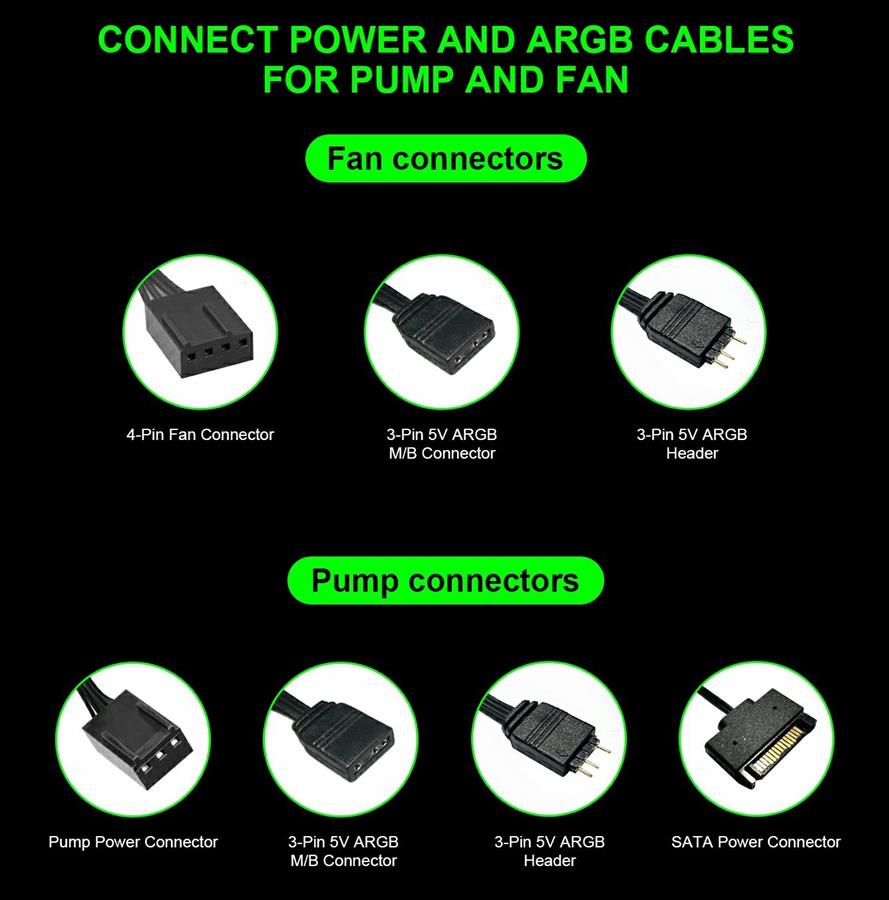 CONNECT POWER AND ARGB CABLES FOR PUMP AND FAN

Fan connectors

4-Pin Fan Connector

3-Pin 5V ARGB M/B Connector

3-Pin 5V ARGB Header

Pump connectors

Pump Power Connector

3-Pin 5V ARGB M/B Connector

3-Pin 5V ARGB Header

SATA Power Connector