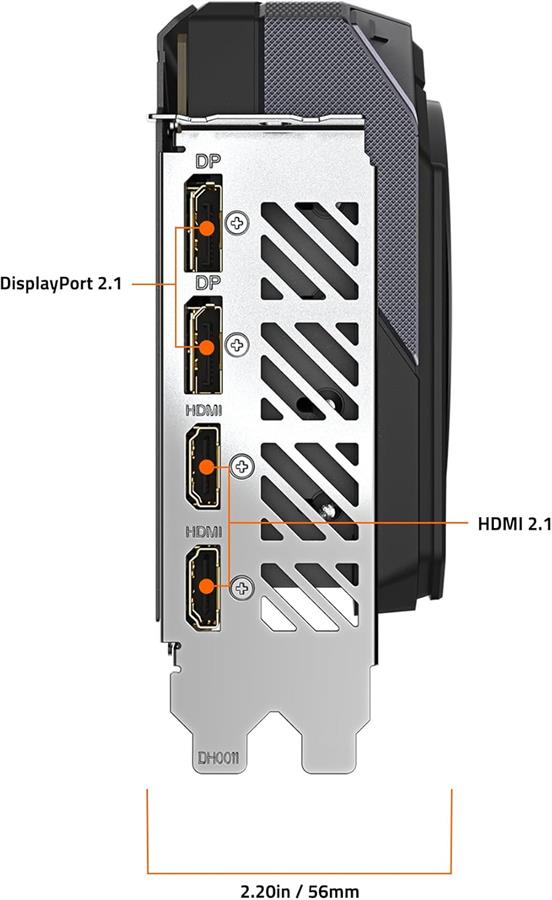 DP
DisplayPort 2.1
DP
HDMI
HDMI 2.1
HDMI
DH0011
2.20in / 56mm