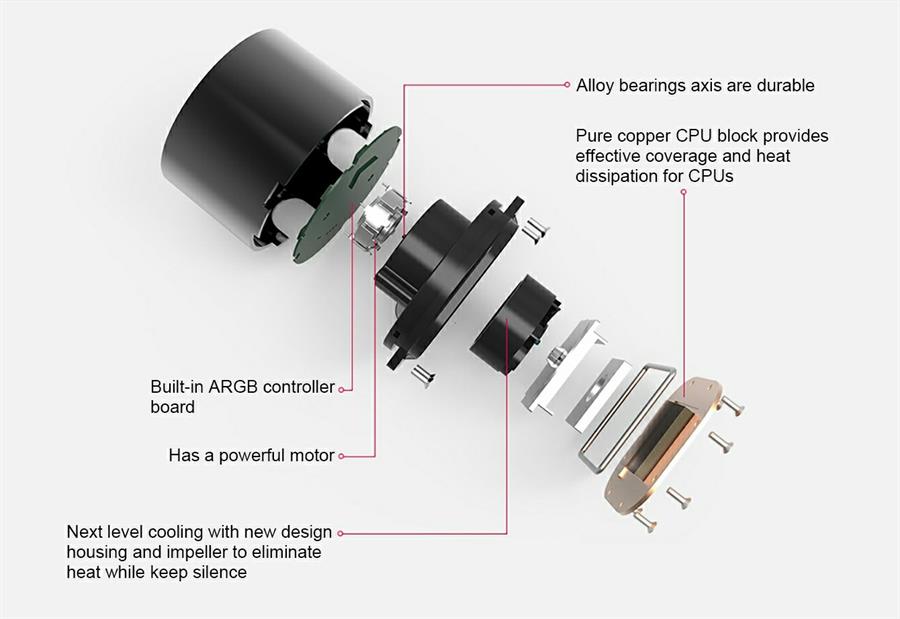 Alloy bearings axis are durable

Pure copper CPU block provides effective coverage and heat dissipation for CPUs

Built-in ARGB controller board

Has a powerful motor

Next level cooling with new design housing and impeller to eliminate heat while keep silence