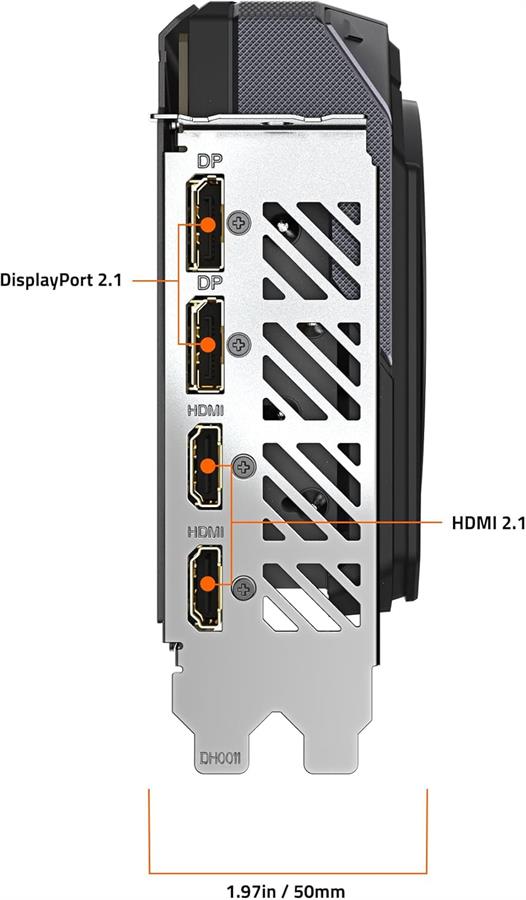 DP
DisplayPort 2.1
DP
HDMI
HDMI 2.1
HDMI
DH0011
1.97in / 50mm